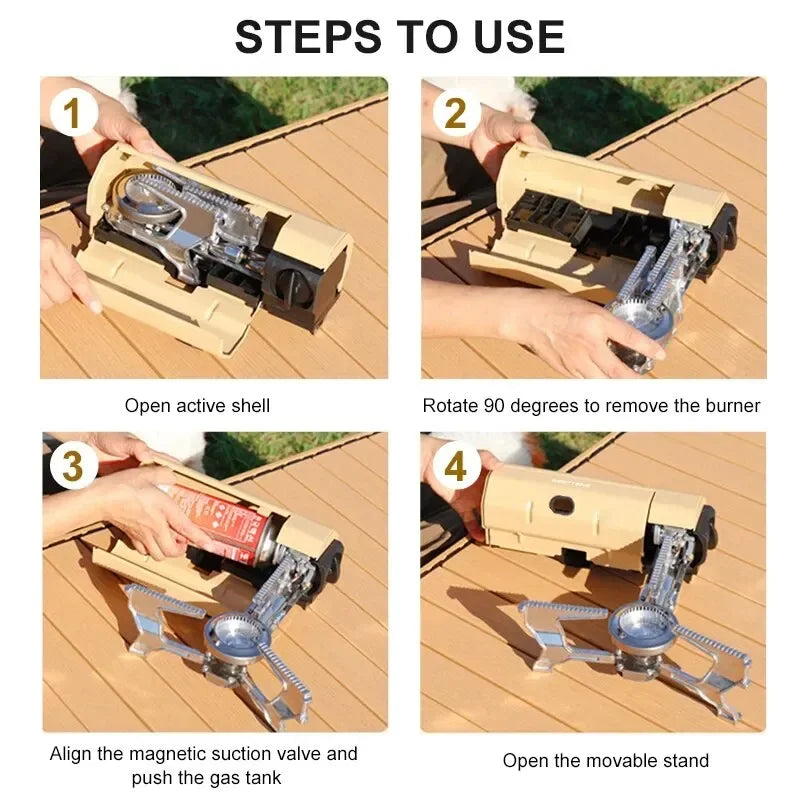 STEPS TO USE

1

Open active shell

2

Rotate 90 degrees to remove the burner

3

Align the magnetic suction valve and push the gas tank

4

Open the movable stand