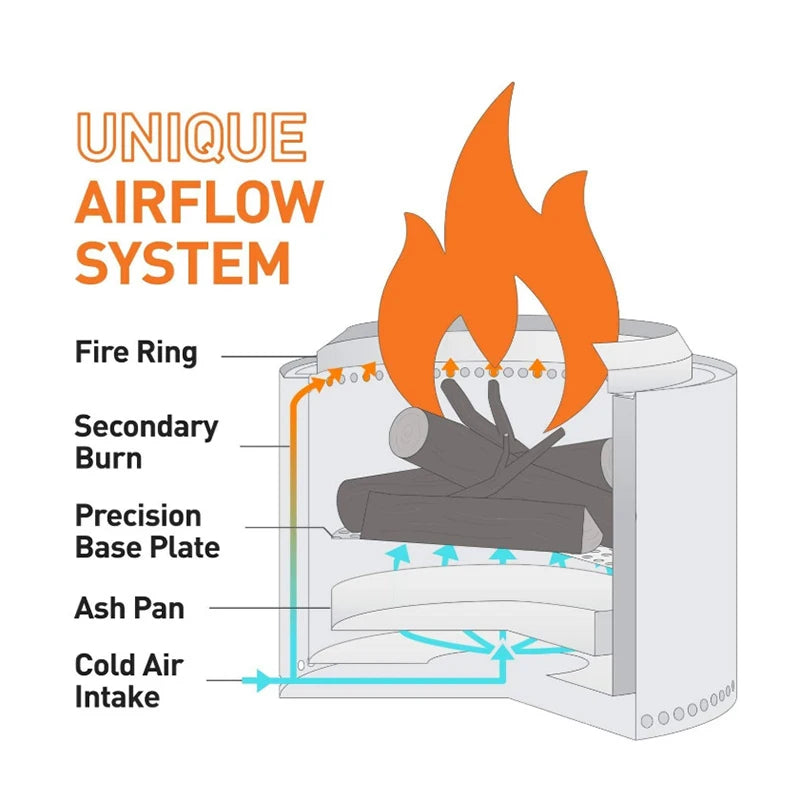 UNIQUE AIRFLOW SYSTEM

Fire Ring

Secondary Burn

Precision Base Plate

Ash Pan

Cold Air Intake